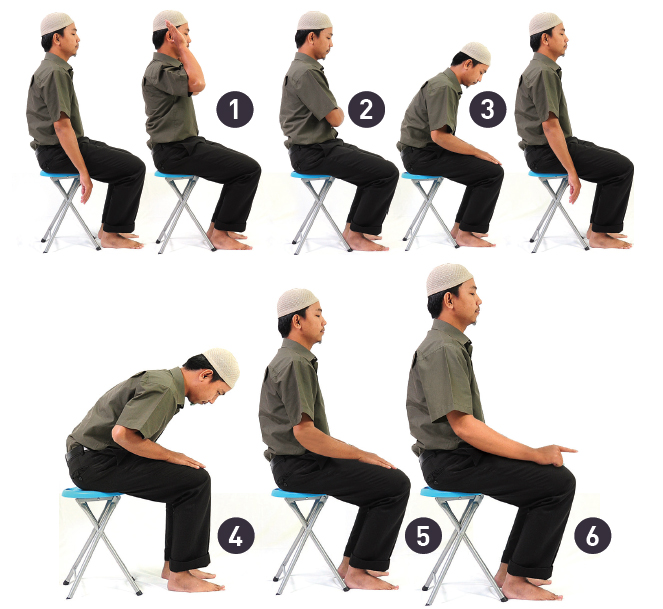 1
2
3
4
5
6